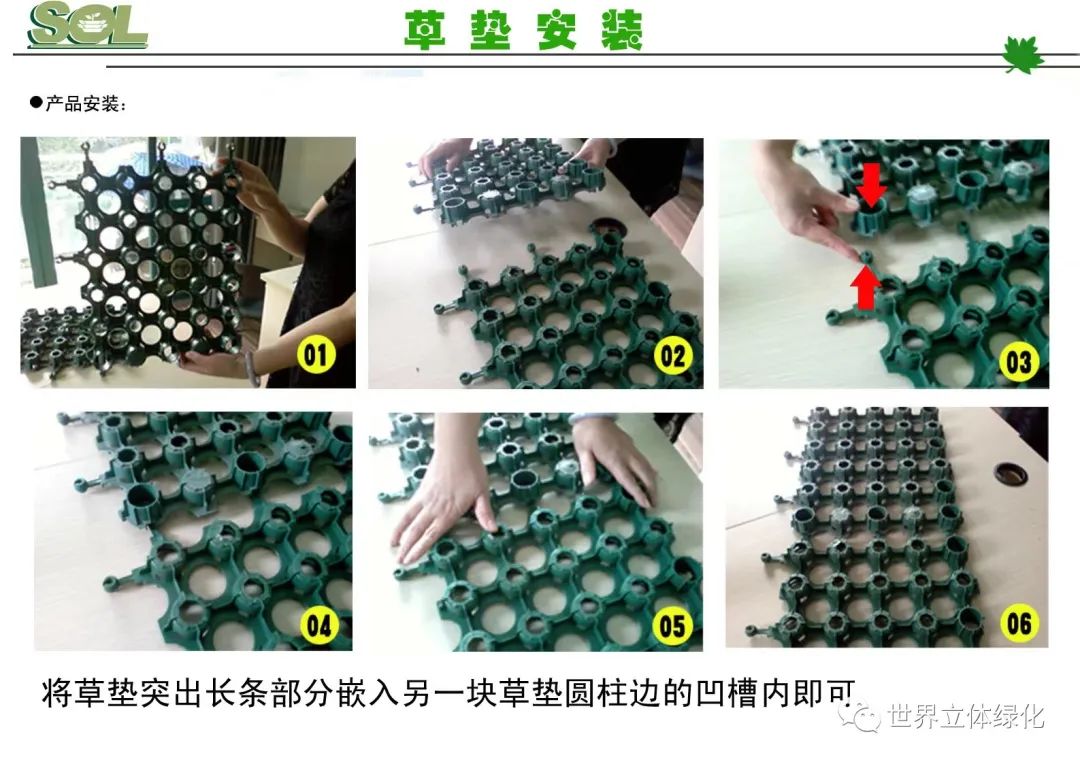 SOL

草垫安装

●产品安装：

01

02

03

04

05

06

将草垫突出长条部分嵌入另一块草垫圆柱边的凹槽内即可

世界立体绿化